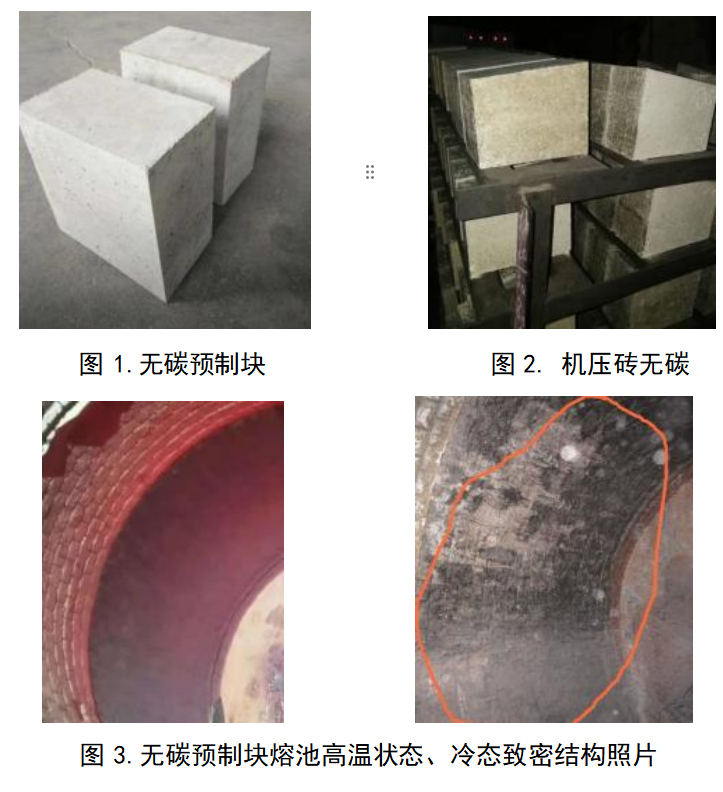 图 1. 无碳预制块

图 2. 机压砖无碳

图 3. 无碳预制块熔池高温状态、冷态致密结构照片